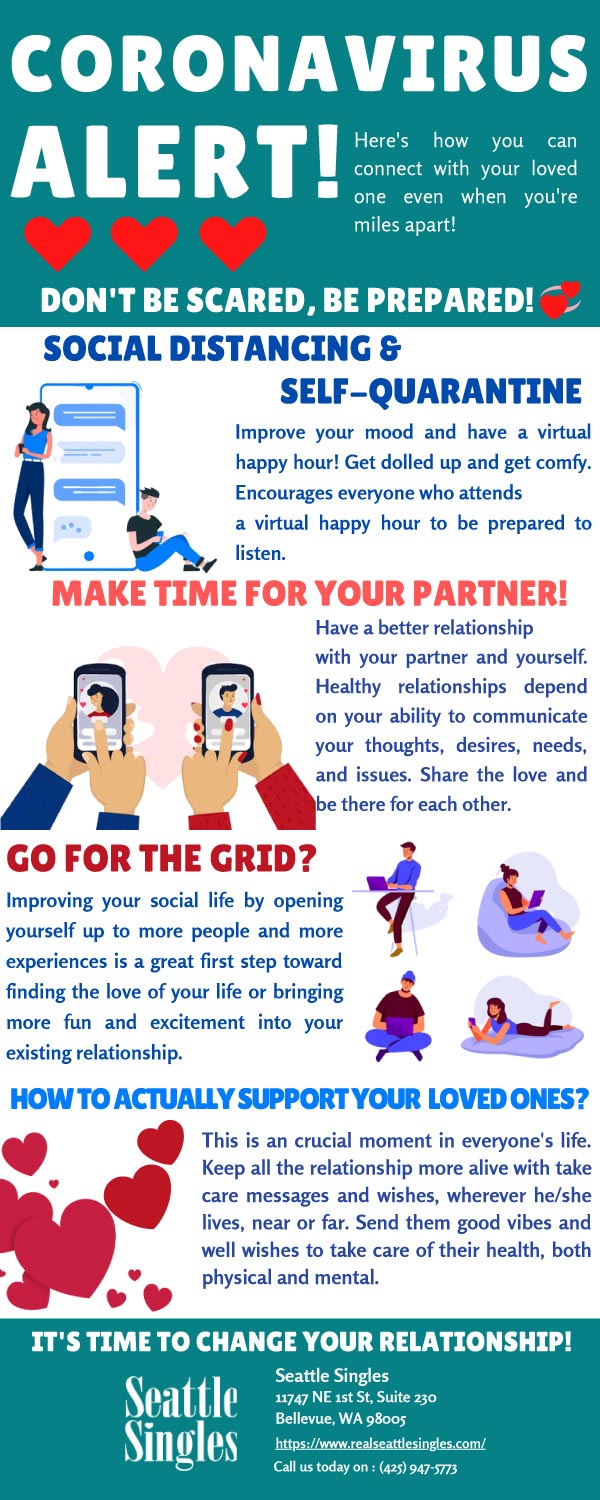 CORONAVIRUS ALERT!

Here's how you can connect with your loved one even when you're miles apart!

DON'T BE SCARED, BE PREPARED!

SOCIAL DISTANCING & SELF-QUARANTINE

Improve your mood and have a virtual happy hour! Get dolled up and get comfy. Encourages everyone who attends a virtual happy hour to be prepared to listen.

MAKE TIME FOR YOUR PARTNER!

Have a better relationship with your partner and yourself. Healthy relationships depend on your ability to communicate your thoughts, desires, needs, and issues. Share the love and be there for each other.

GO FOR THE GRID?

Improving your social life by opening yourself up to more people and more experiences is a great first step toward finding the love of your life or bringing more fun and excitement into your existing relationship.

HOW TO ACTUALLY SUPPORT YOUR LOVED ONES?

This is an crucial moment in everyone's life. Keep all the relationship more alive with take care messages and wishes, wherever he/she lives, near or far. Send them good vibes and well wishes to take care of their health, both physical and mental.

IT'S TIME TO CHANGE YOUR RELATIONSHIP!

Seattle Singles

Seattle Singles
11747 NE 1st St, Suite 230
Bellevue, WA 98005
https://www.realseattlesingles.com/
Call us today on : (425) 947-5773